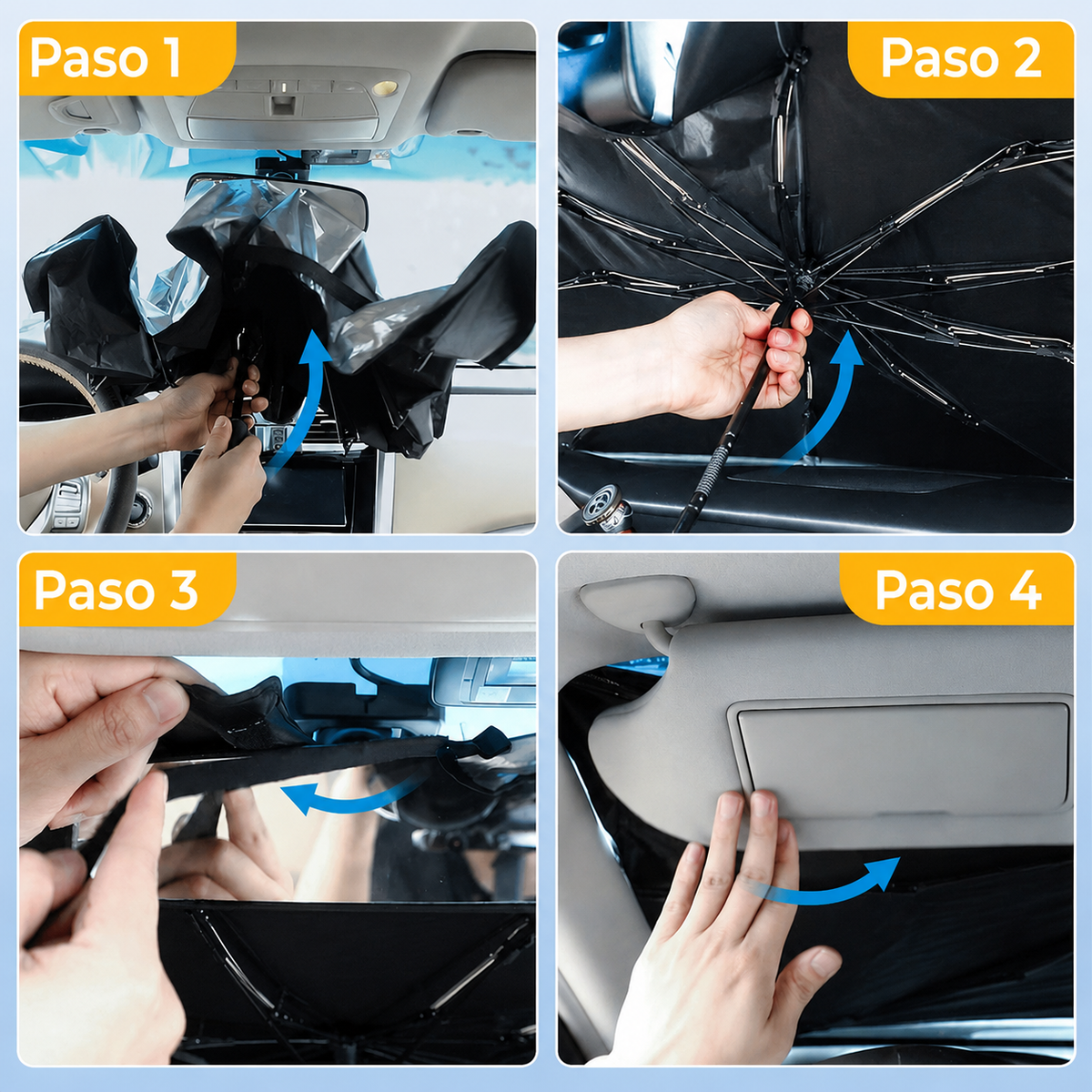 Paso 1

Paso 2

Paso 3

Paso 4