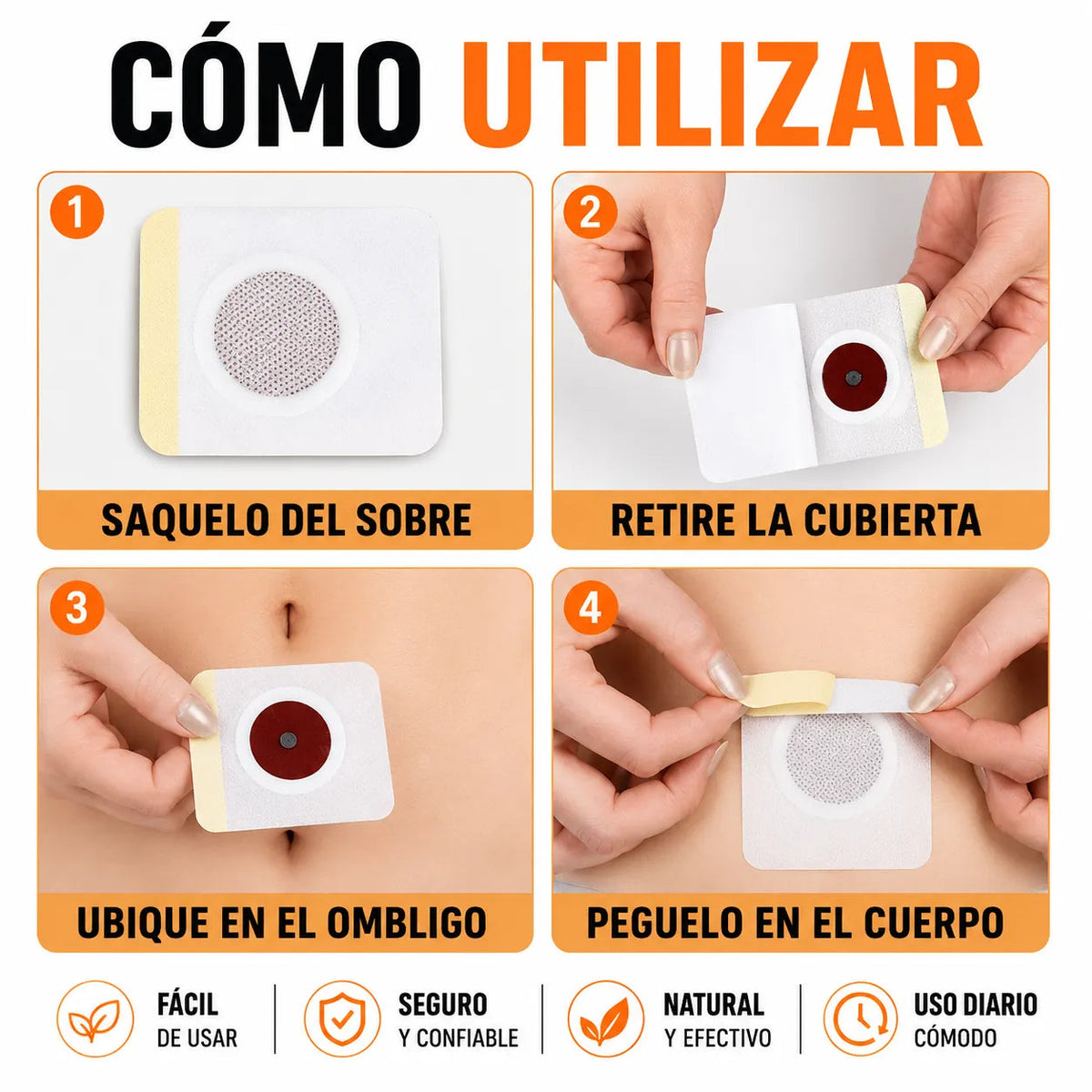 CÓMO UTILIZAR

1
SAQUELO DEL SOBRE

2
RETIRE LA CUBIERTA

3
UBIQUE EN EL OMBLIGO

4
PEGUELO EN EL CUERPO

FÁCIL
DE USAR

SEGURO
Y CONFIABLE

NATURAL
Y EFECTIVO

USO DIARIO
CÓMODO