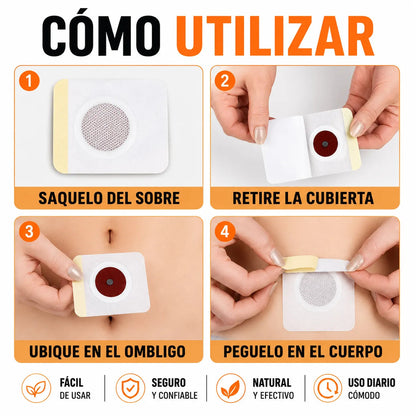 CÓMO UTILIZAR

1
SAQUELO DEL SOBRE

2
RETIRE LA CUBIERTA

3
UBIQUE EN EL OMBLIGO

4
PEGUELO EN EL CUERPO

FÁCIL
DE USAR

SEGURO
Y CONFIABLE

NATURAL
Y EFECTIVO

USO DIARIO
CÓMODO